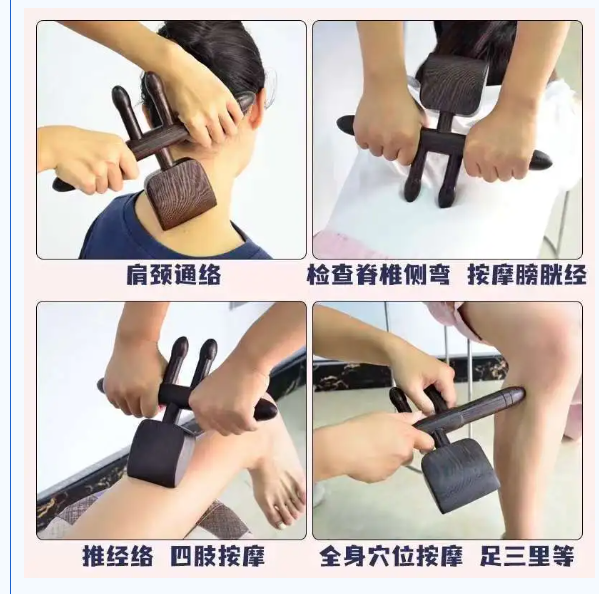 肩颈通络

检查脊椎侧弯 按摩膀胱经

推经络 四肢按摩

全身穴位按摩 足三里等